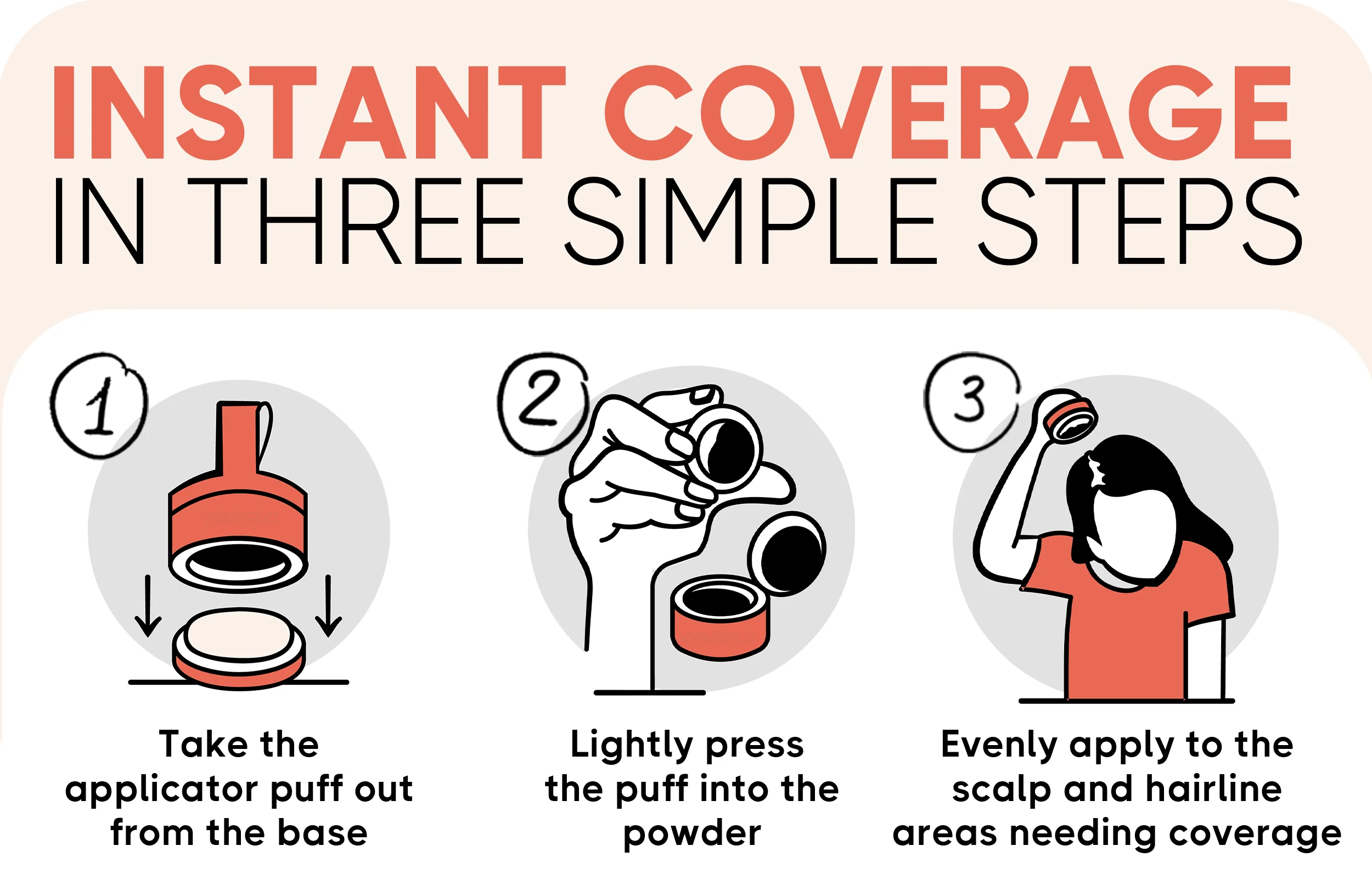 INSTANT COVERAGE
IN THREE SIMPLE STEPS

1

Take the applicator puff out from the base

2

Lightly press the puff into the powder

3

Evenly apply to the scalp and hairline areas needing coverage